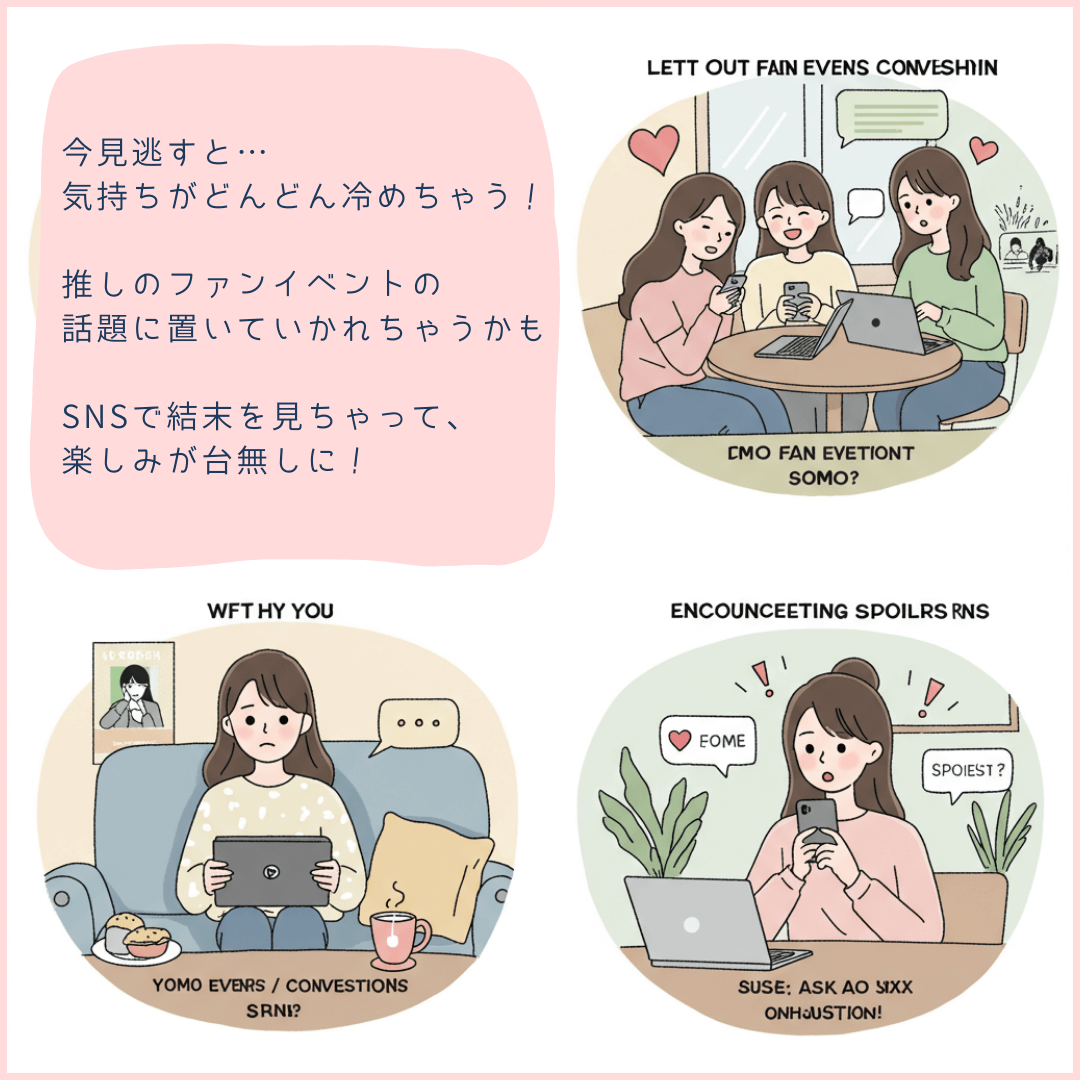 今見逃すと…
気持ちがどんどん冷めちゃう！

推しのファンイベントの
話題に置いていかれちゃうかも

SNSで結末を見ちゃって、
楽しみが台無しに！

LETT OUT FAIN EVENS CONVESHIN

EMO FAN EVETIONT SOMO?

WFT HY YOU

YOMO EVENRS / CONVESTIONS SRNI?

ENCOUNCEETING SPOILRS RNS

EOME

SPOIEST?

SUSE: ASK AO SIXX ONHJUSTION!